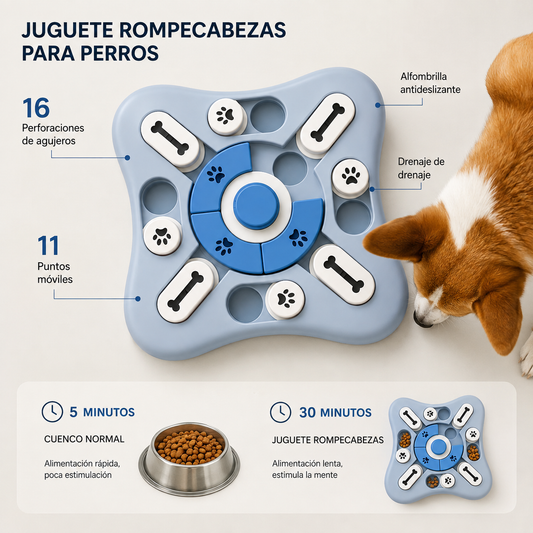 JUGUETE ROMPECABEZAS PARA PERROS

16
Perforaciones de agujeros

11
Puntos móviles

Alfombrilla antideslizante

Drenaje de drenaje

5 MINUTOS

CUENCO NORMAL

Alimentación rápida, poca estimulación

30 MINUTOS

JUGUETE ROMPECABEZAS

Alimentación lenta, estimula la mente